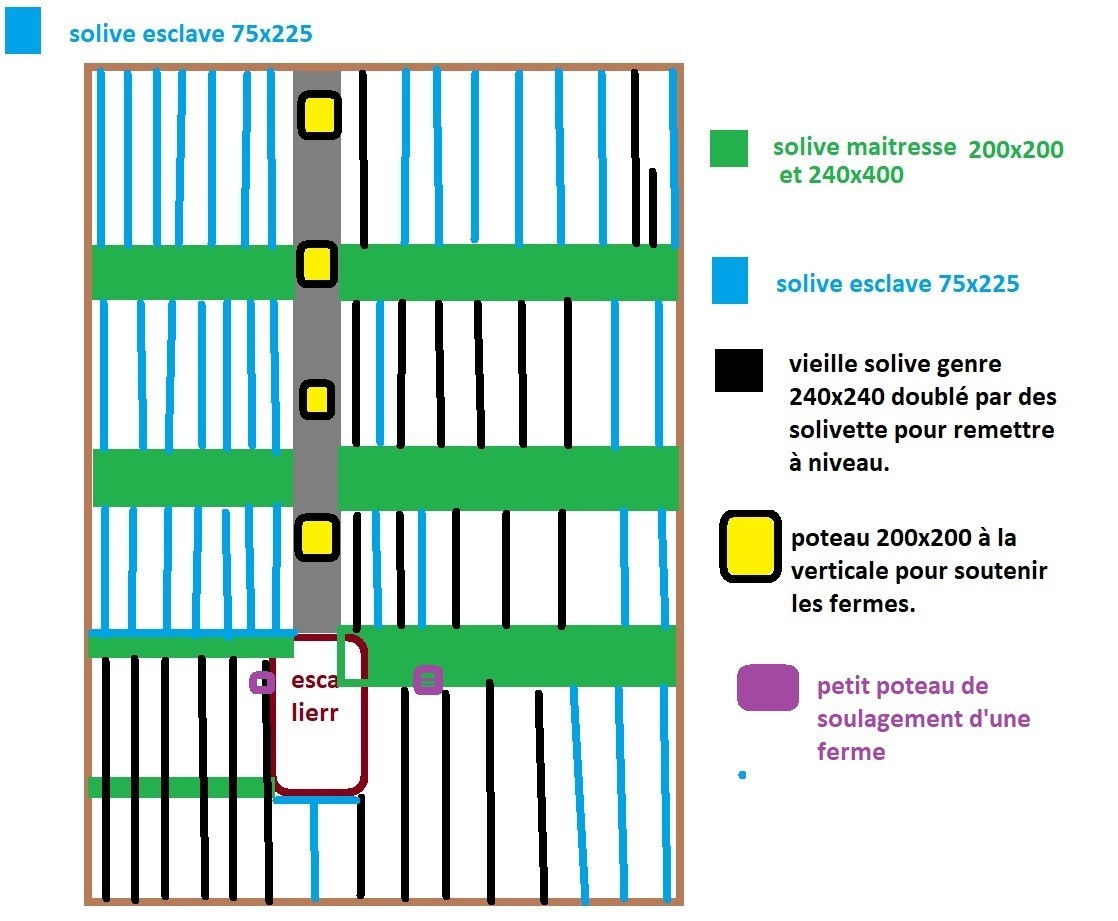 solive esclave 75x225

solive maitresse 200x200 et 240x400

solive esclave 75x225

vieille solive genre 240x240 doublé par des solivette pour remettre à niveau.

poteau 200x200 à la verticale pour soutenir les fermes.

petit poteau de soulagement d'une ferme

esca lierr