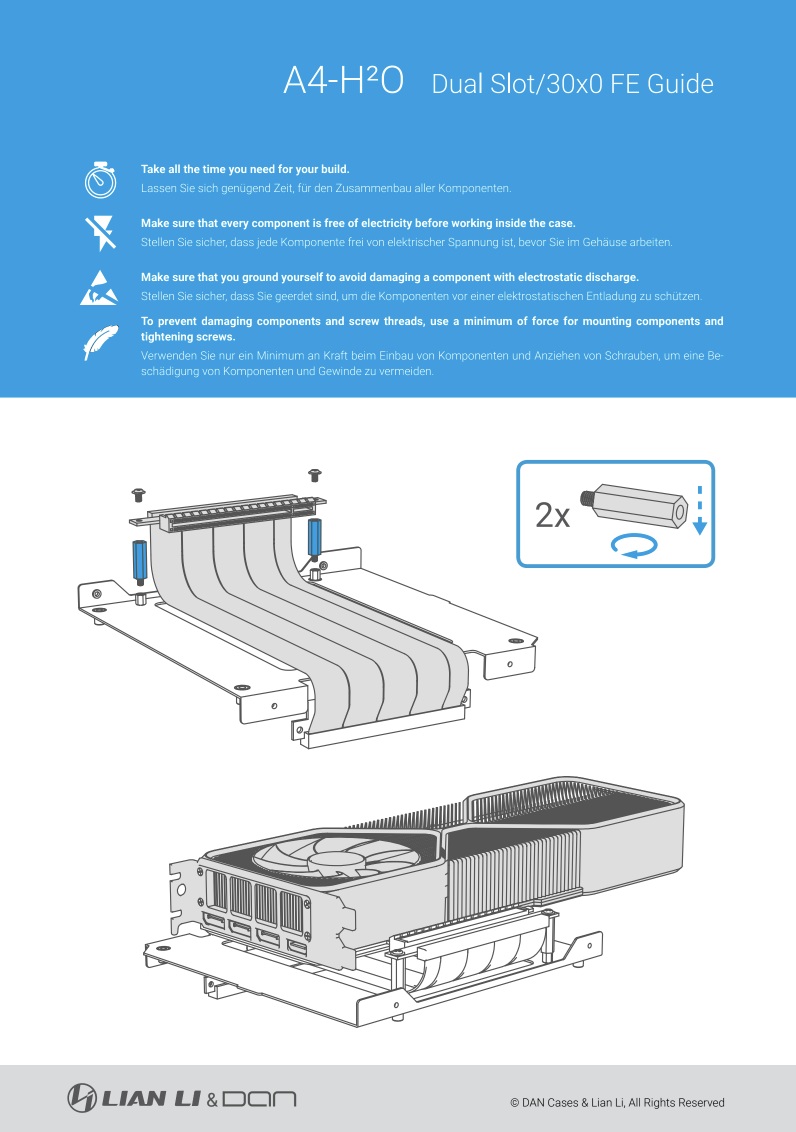 A4-H²O Dual Slot/30x0 FE Guide

Take all the time you need for your build.
Lassen Sie sich genügend Zeit, für den Zusammenbau aller Komponenten.

Make sure that every component is free of electricity before working inside the case.
Stellen Sie sicher, dass jede Komponente frei von elektrischer Spannung ist, bevor Sie im Gehäuse arbeiten.

Make sure that you ground yourself to avoid damaging a component with electrostatic discharge.
Stellen Sie sicher, dass Sie geerdet sind, um die Komponenten vor einer elektrostatischen Entladung zu schützen.

To prevent damaging components and screw threads, use a minimum of force for mounting components and tightening screws.
Verwenden Sie nur ein Minimum an Kraft beim Einbau von Komponenten und Anziehen von Schrauben, um eine Beschädigung von Komponenten und Gewinde zu vermeiden.

2x

LIAN LI & DAN

© DAN Cases & Lian Li, All Rights Reserved