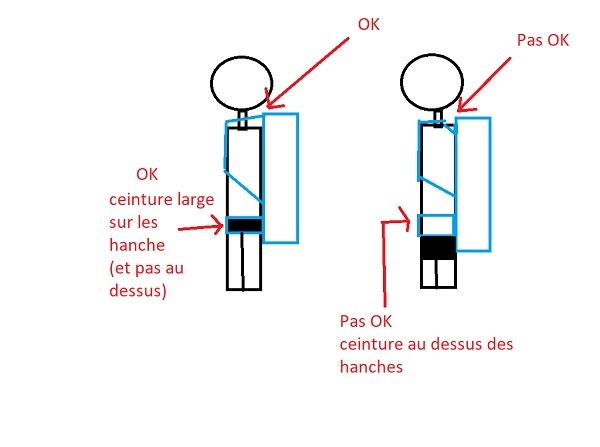 OK

Pas OK

OK
ceinture large sur les hanche (et pas au dessus)

Pas OK
ceinture au dessus des hanches