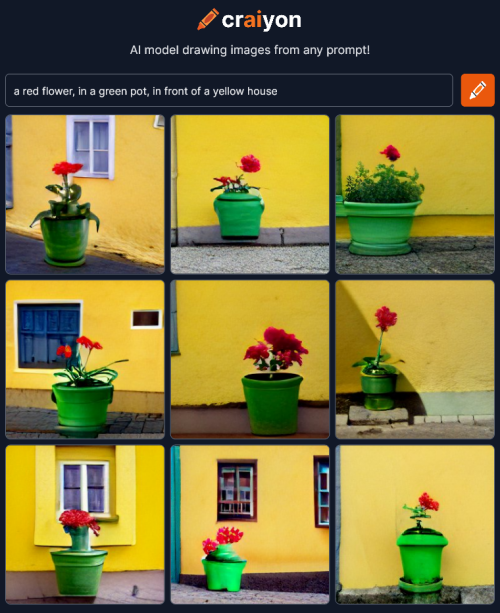 craiyon

AI model drawing images from any prompt!

a red flower, in a green pot, in front of a yellow house