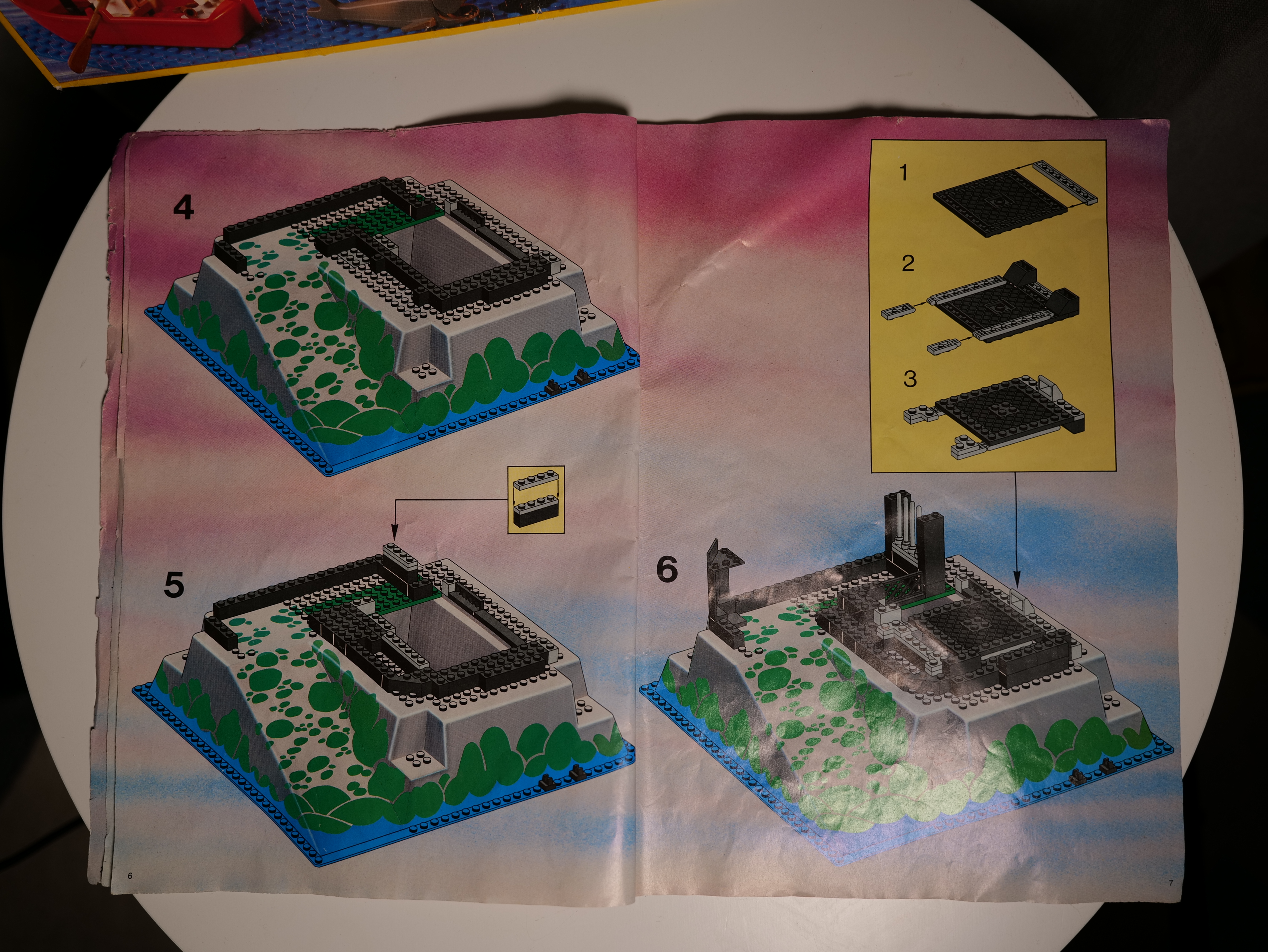 4

5

6

1

2

3

6

7